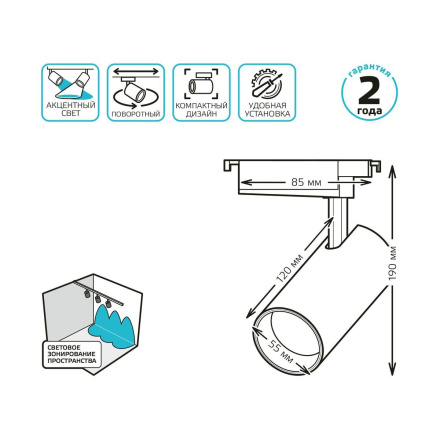 АКЦЕНТНЫЙ СВЕТ

ПОВОРОТНЫЙ

КОМПАКТНЫЙ ДИЗАЙН

УДОБНАЯ УСТАНОВКА

гарантия
2
года

85 мм

120 мм

190 мм

55 мм

СВЕТОВОЕ ЗОНИРОВАНИЕ ПРОСТРАНСТВА