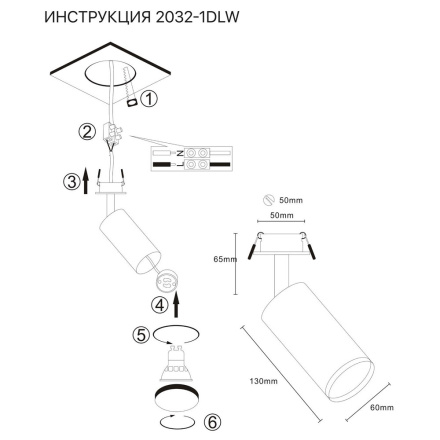 ИНСТРУКЦИЯ 2032-1DLW

1

2

N

L

3

4

5

6

50mm

50mm

65mm

130mm

60mm