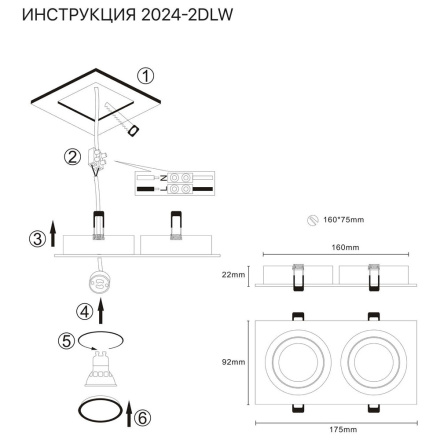 ИНСТРУКЦИЯ 2024-2DLW

①

②

N
L

③

④

⑤

⑥

160*75mm

160mm

22mm

92mm

175mm