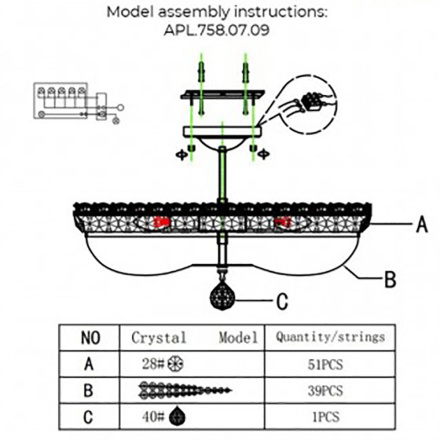 Model assembly instructions:
APL.758.07.09

A

B

C

| NO | Crystal Model | Quantity/strings |
|---|---|---|
| A | 28# | 51PCS |
| B | | 39PCS |
| C | 40# | 1PCS |