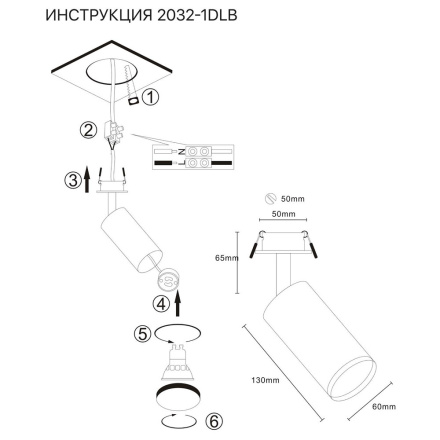 ИНСТРУКЦИЯ 2032-1DLB

1

2

N

L

3

4

5

6

50mm

50mm

65mm

130mm

60mm