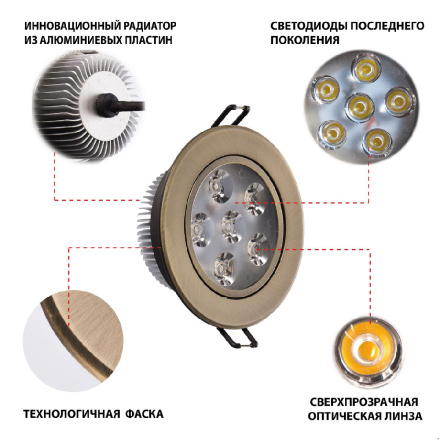 ИННОВАЦИОННЫЙ РАДИАТОР ИЗ АЛЮМИНИЕВЫХ ПЛАСТИН

СВЕТОДИОДЫ ПОСЛЕДНЕГО ПОКОЛЕНИЯ

ТЕХНОЛОГИЧНАЯ ФАСКА

СВЕРХПРОЗРАЧНАЯ ОПТИЧЕСКАЯ ЛИНЗА