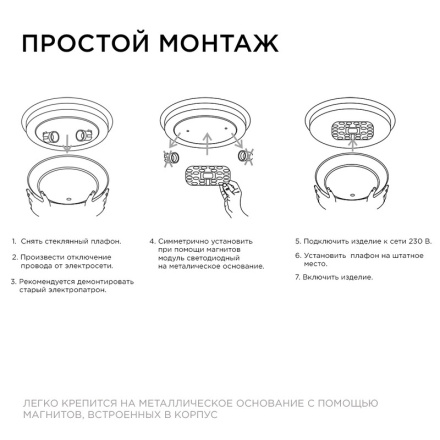 ПРОСТОЙ МОНТАЖ

1. Снять стеклянный плафон.

2. Произвести отключение провода от электросети.

3. Рекомендуется демонтировать старый электропатрон.

4. Симметрично установить при помощи магнитов модуль светодиодный на металическое основание.

5. Подключить изделие к сети 230 В.

6. Установить плафон на штатное место.

7. Включить изделие.

ЛЕГКО КРЕПИТСЯ НА МЕТАЛЛИЧЕСКОЕ ОСНОВАНИЕ С ПОМОЩЬЮ МАГНИТОВ, ВСТРОЕННЫХ В КОРПУС