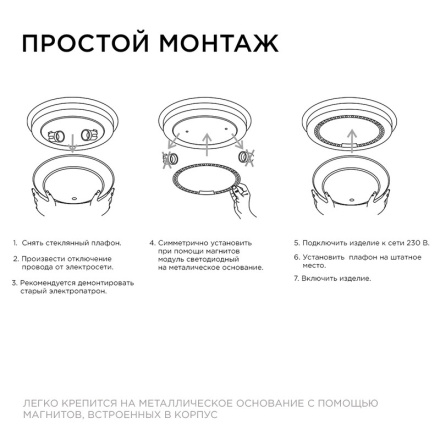 ПРОСТОЙ МОНТАЖ

1. Снять стеклянный плафон.

2. Произвести отключение провода от электросети.

3. Рекомендуется демонтировать старый электропатрон.

4. Симметрично установить при помощи магнитов модуль светодиодный на металическое основание.

5. Подключить изделие к сети 230 В.

6. Установить плафон на штатное место.

7. Включить изделие.

ЛЕГКО КРЕПИТСЯ НА МЕТАЛЛИЧЕСКОЕ ОСНОВАНИЕ С ПОМОЩЬЮ МАГНИТОВ, ВСТРОЕННЫХ В КОРПУС