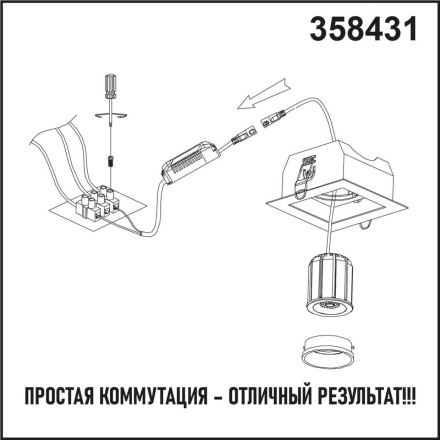 358431

ПРОСТАЯ КОММУТАЦИЯ – ОТЛИЧНЫЙ РЕЗУЛЬТАТ!!!