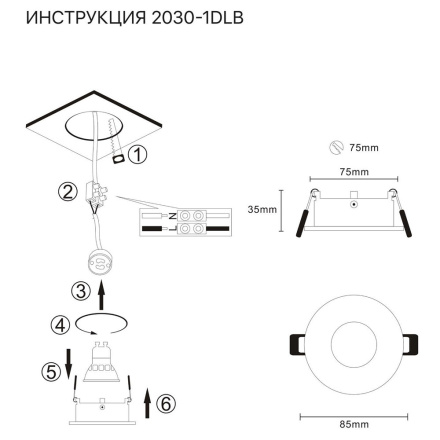 ИНСТРУКЦИЯ 2030-1DLB

①

②

N
L

③

④

⑤

⑥

75mm

75mm

35mm

85mm