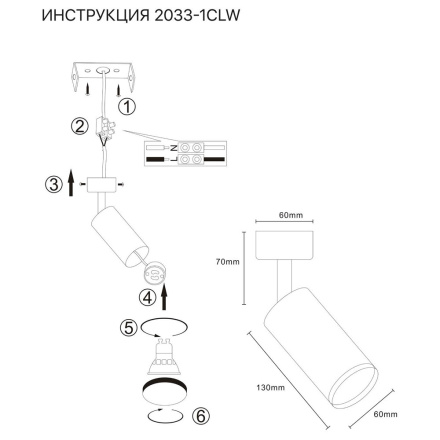 ИНСТРУКЦИЯ 2033-1CLW

1

2

N

L

3

4

5

6

60mm

70mm

130mm

60mm