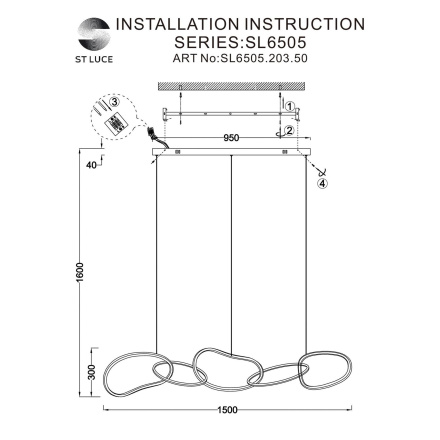 ST LUCE

INSTALLATION INSTRUCTION
SERIES:SL6505
ART No:SL6505.203.50

3
1
2
950
40
4
1600
300
1500