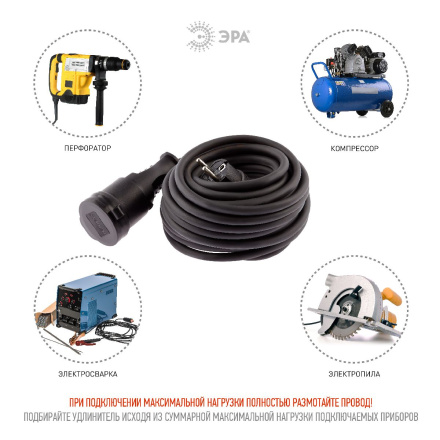 ЭРА

ПЕРФОРАТОР

КОМПРЕССОР

ЭЛЕКТРОСВАРКА

ЭЛЕКТРОПИЛА

ПРИ ПОДКЛЮЧЕНИИ МАКСИМАЛЬНОЙ НАГРУЗКИ ПОЛНОСТЬЮ РАЗМОТАЙТЕ ПРОВОД!
ПОДБИРАЙТЕ УДЛИНИТЕЛЬ ИСХОДЯ ИЗ СУММАРНОЙ МАКСИМАЛЬНОЙ НАГРУЗКИ ПОДКЛЮЧАЕМЫХ ПРИБОРОВ