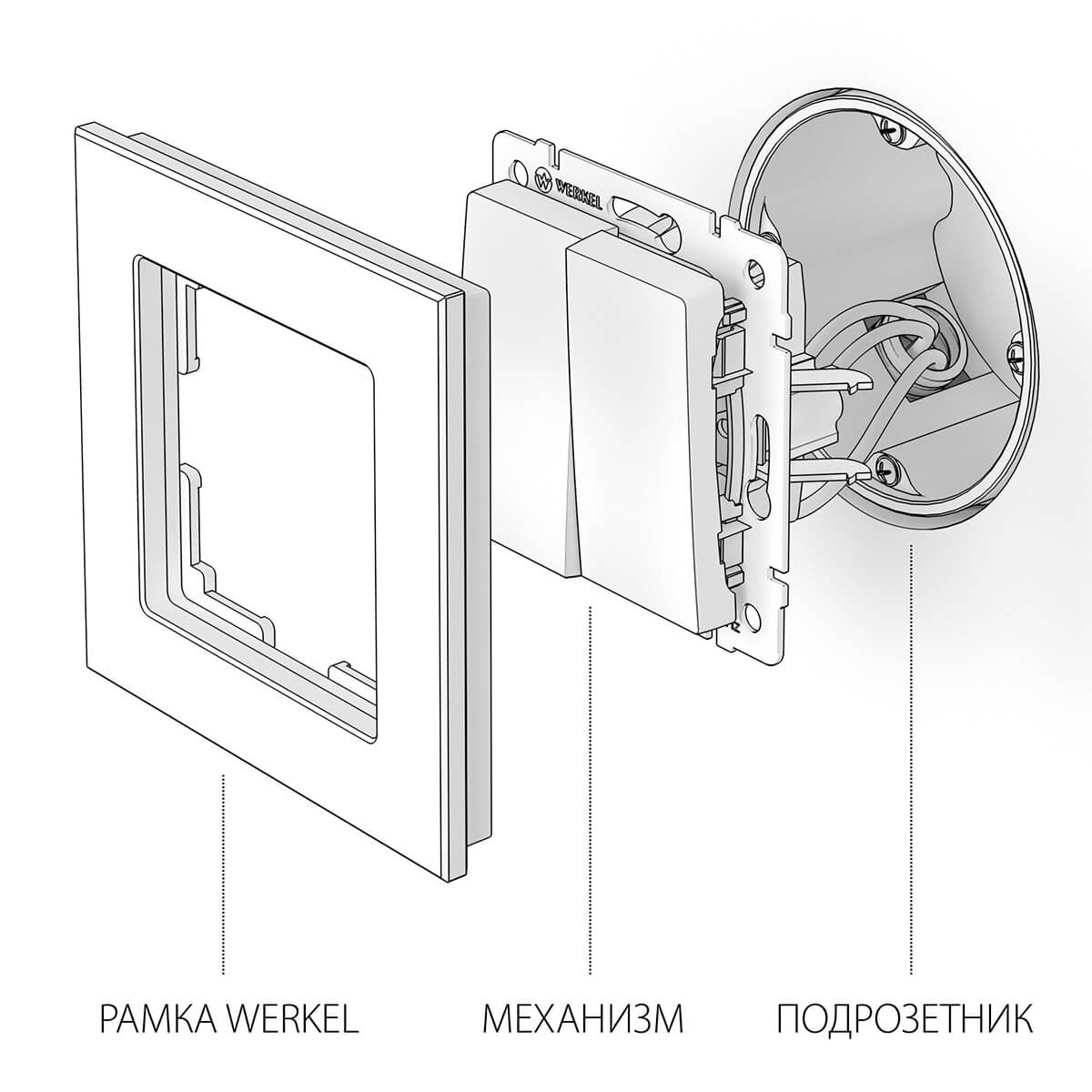 WERKEL

РАМКА WERKEL

МЕХАНИЗМ

ПОДРОЗЕТНИК